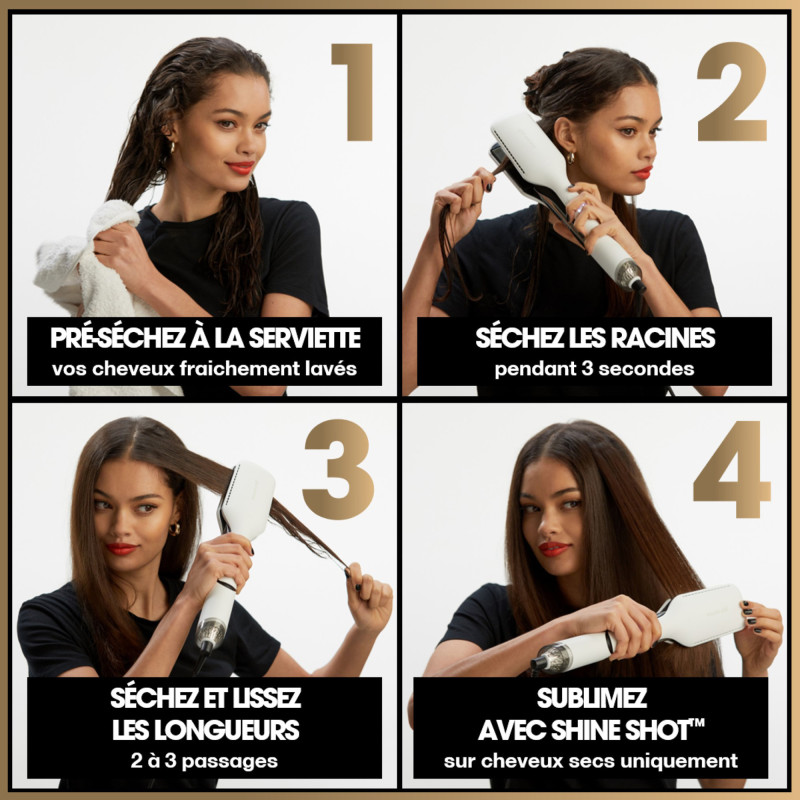 1

PRÉ-SÉCHEZ À LA SERVIETTE
vos cheveux fraichement lavés

2

SÉCHEZ LES RACINES
pendant 3 secondes

3

SÉCHEZ ET LISSEZ LES LONGUEURS
2 à 3 passages

4

SUBLIMEZ AVEC SHINE SHOT™
sur cheveux secs uniquement