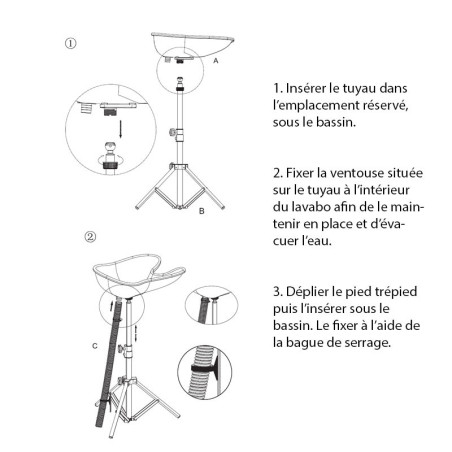 ①

A

B

②

C

1. Insérer le tuyau dans l'emplacement réservé, sous le bassin.

2. Fixer la ventouse située sur le tuyau à l'intérieur du lavabo afin de le maintenir en place et d'évacuer l'eau.

3. Déplier le pied trépied puis l'insérer sous le bassin. Le fixer à l'aide de la bague de serrage.