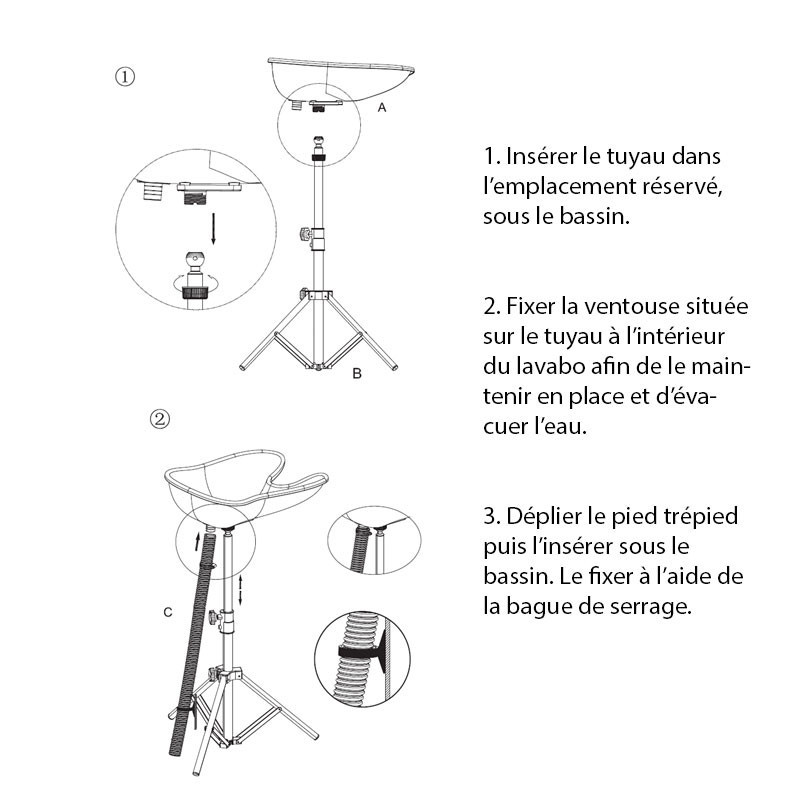 ①

A

B

②

C

1. Insérer le tuyau dans l'emplacement réservé, sous le bassin.

2. Fixer la ventouse située sur le tuyau à l'intérieur du lavabo afin de le maintenir en place et d'évacuer l'eau.

3. Déplier le pied trépied puis l'insérer sous le bassin. Le fixer à l'aide de la bague de serrage.